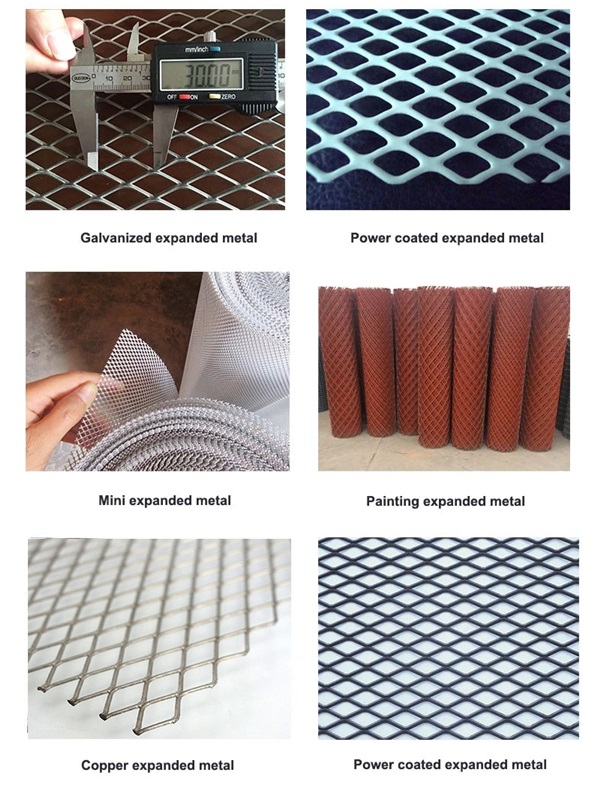 mm/inch
30.00
OFF ON ZERO
10 20 30

Galvanized expanded metal

Power coated expanded metal

Mini expanded metal

Painting expanded metal

Copper expanded metal

Power coated expanded metal